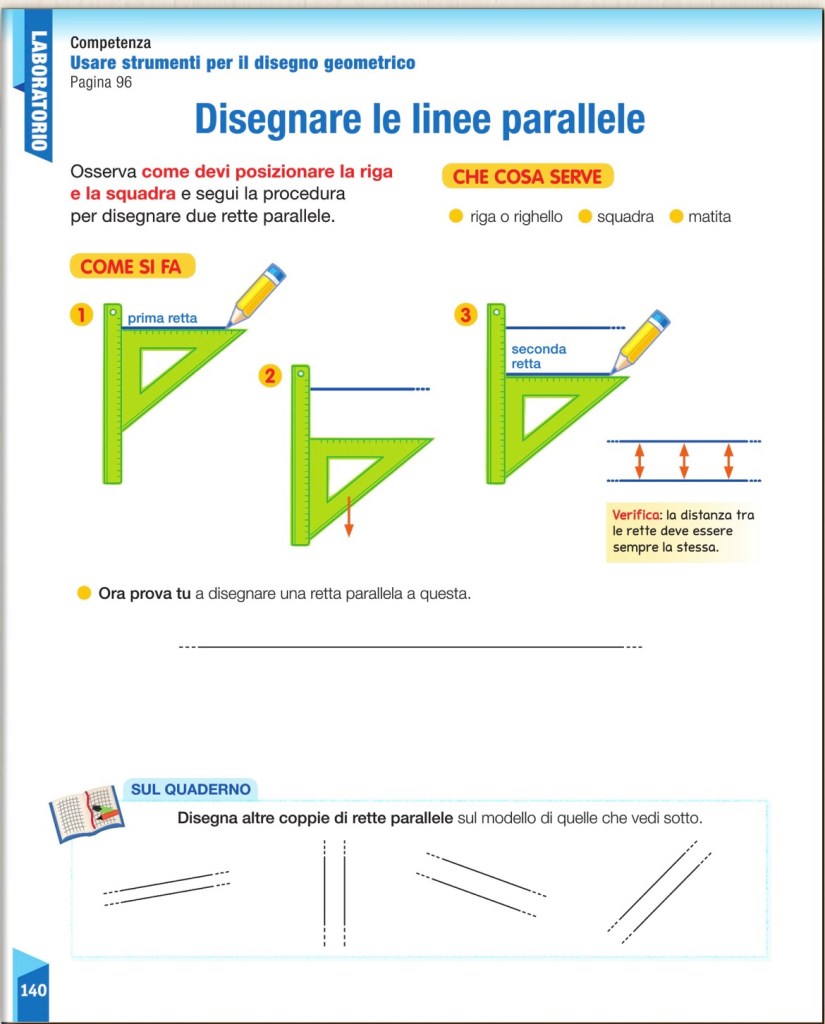 LABORATORIO

Competenza
Usare strumenti per il disegno geometrico
Pagina 96

Disegnare le linee parallele

Osserva come devi posizionare la riga e la squadra e segui la procedura per disegnare due rette parallele.

CHE COSA SERVE
riga o righello
squadra
matita

COME SI FA

1
prima retta

2

3
seconda retta

Verifica: la distanza tra le rette deve essere sempre la stessa.

Ora prova tu a disegnare una retta parallela a questa.

SUL QUADERNO
Disegna altre coppie di rette parallele sul modello di quelle che vedi sotto.

140